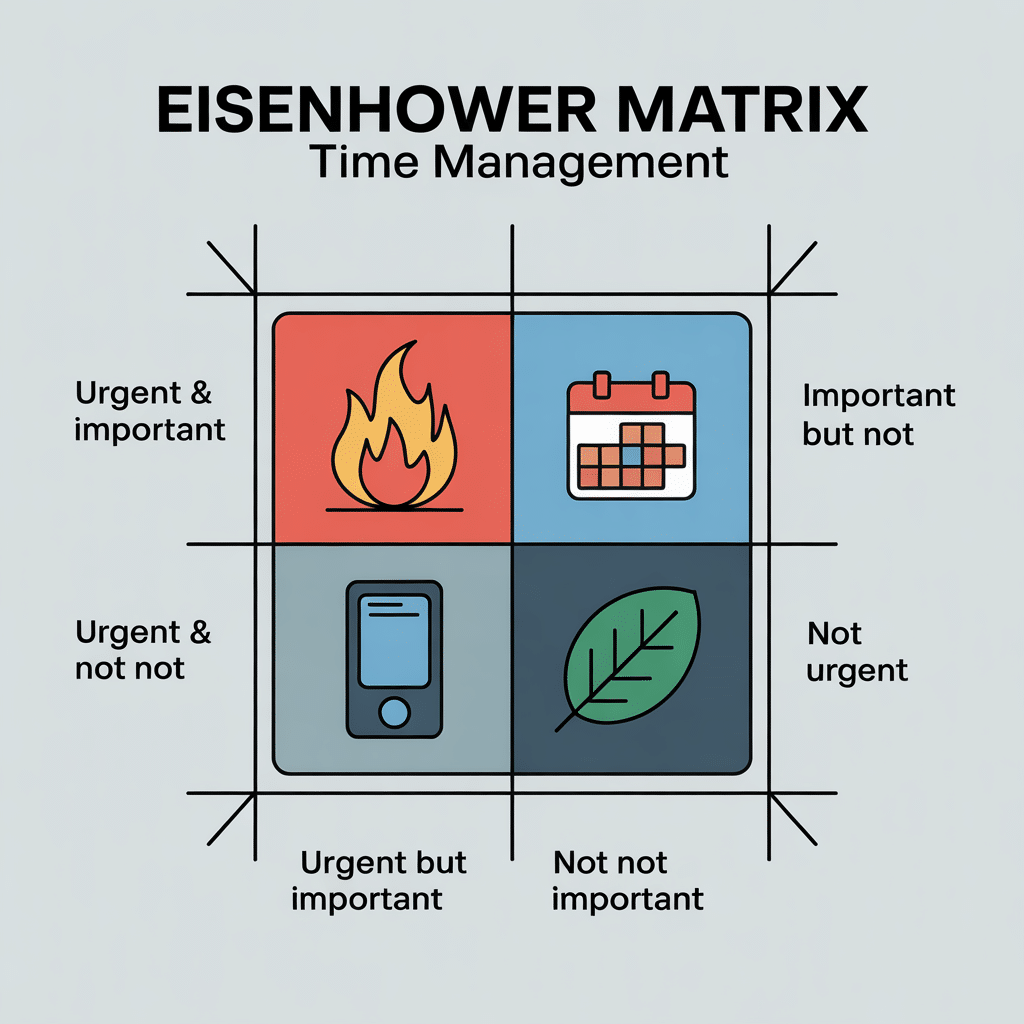 EISENHOWER MATRIX
Time Management

Urgent & important

Important but not

Urgent & not not

Not urgent

Urgent but important

Not not important